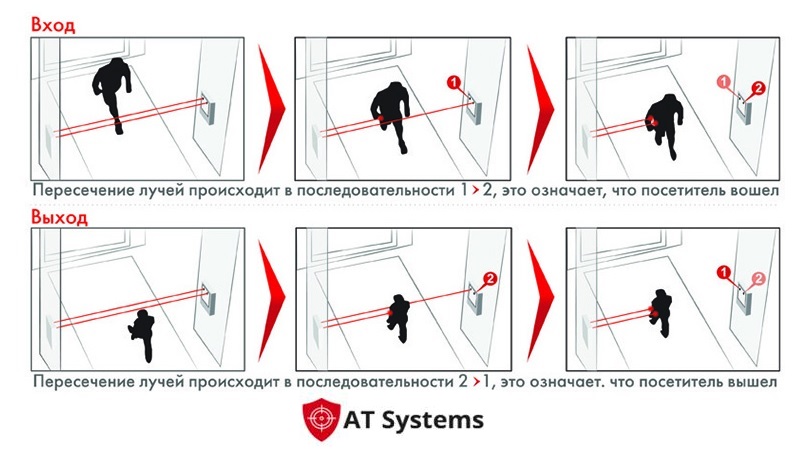 Вход

1

1 2

Пересечение лучей происходит в последовательности 1 > 2, это означает, что посетитель вошел

Выход

2

1 2

Пересечение лучей происходит в последовательности 2 > 1, это означает. что посетитель вышел

AT Systems